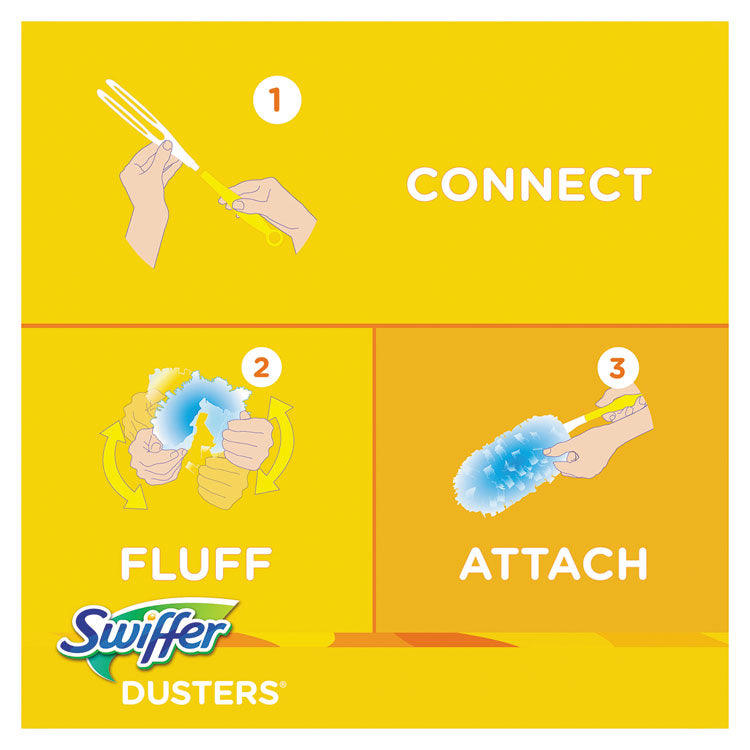 1

CONNECT

2

FLUFF

3

ATTACH

Swiffer
DUSTERS®